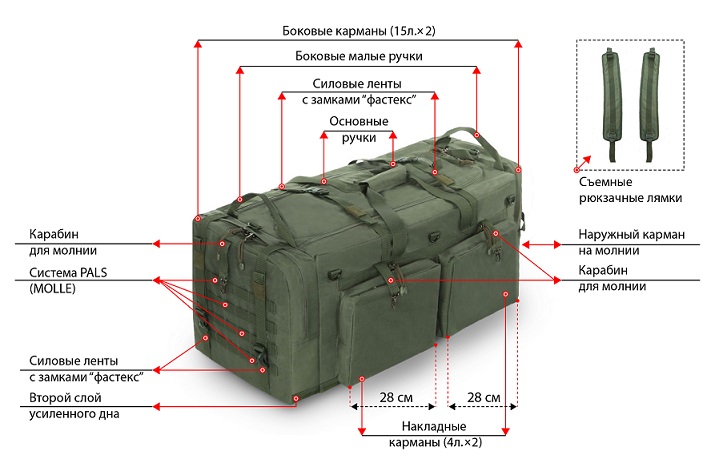 Боковые карманы (15л.×2)

Боковые малые ручки

Силовые ленты с замками "фастекс"

Основные ручки

Съемные рюкзачные лямки

Карабин для молнии

Система PALS (MOLLE)

Силовые ленты с замками "фастекс"

Второй слой усиленного дна

Наружный карман на молнии

Карабин для молнии

28 см

28 см

Накладные карманы (4л.×2)