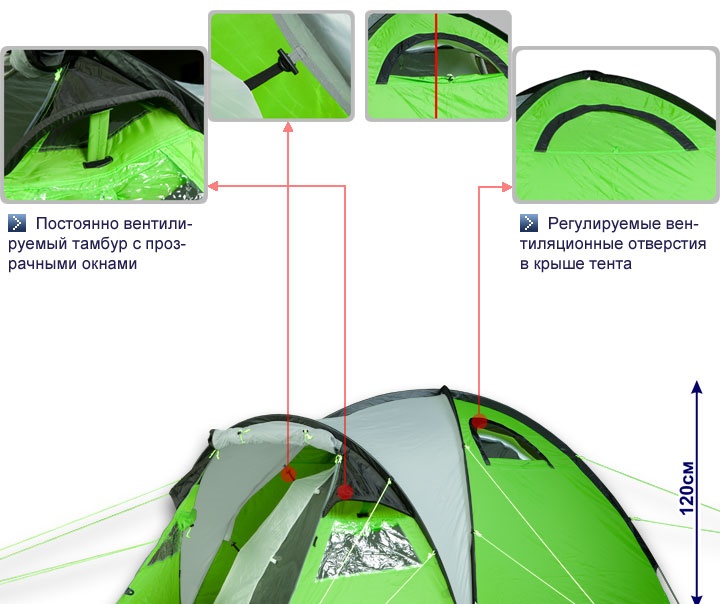 Постоянно вентилируемый тамбур с прозрачными окнами

Регулируемые вентиляционные отверстия в крыше тента

120см